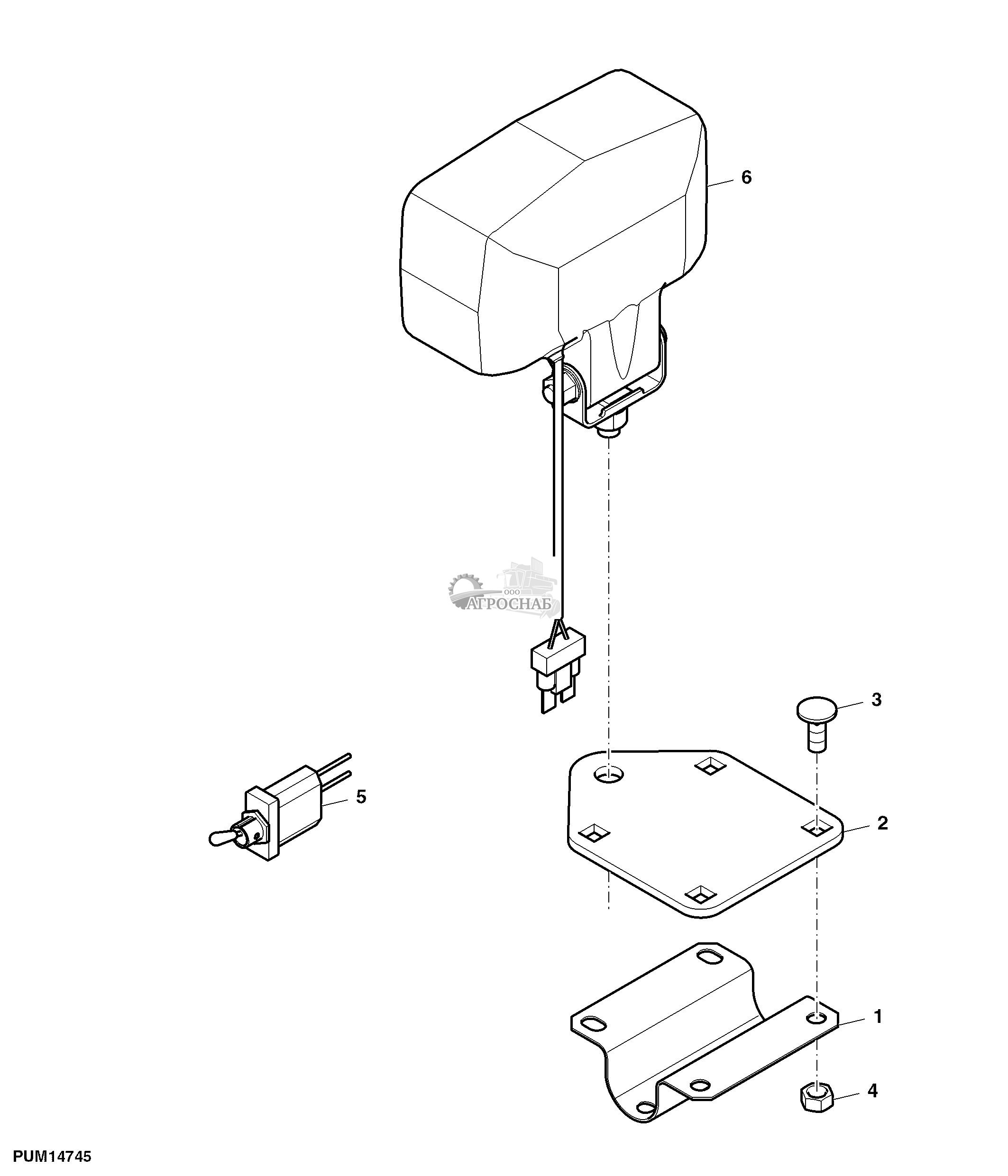 6

ООО
АГРОСНАБ

3

5

2

1

4

PUM14745